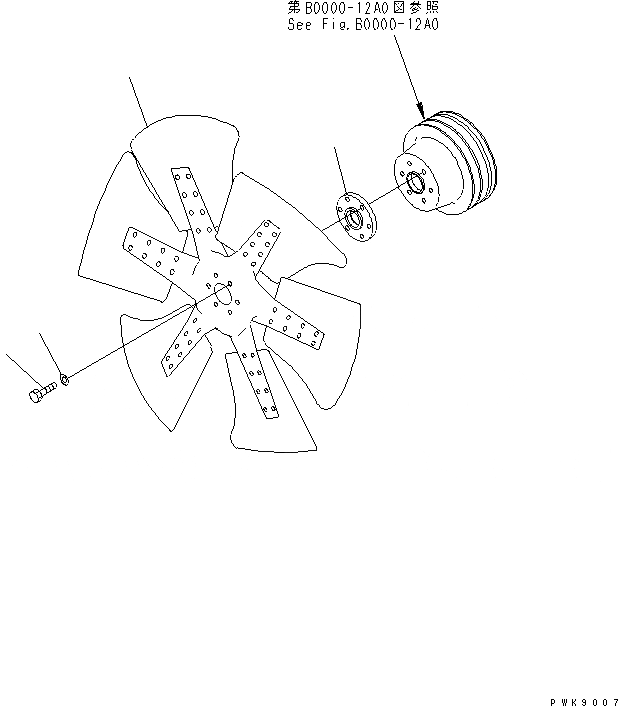 第B0000-12A0図参照
See Fig.B0000-12A0

PWK9007