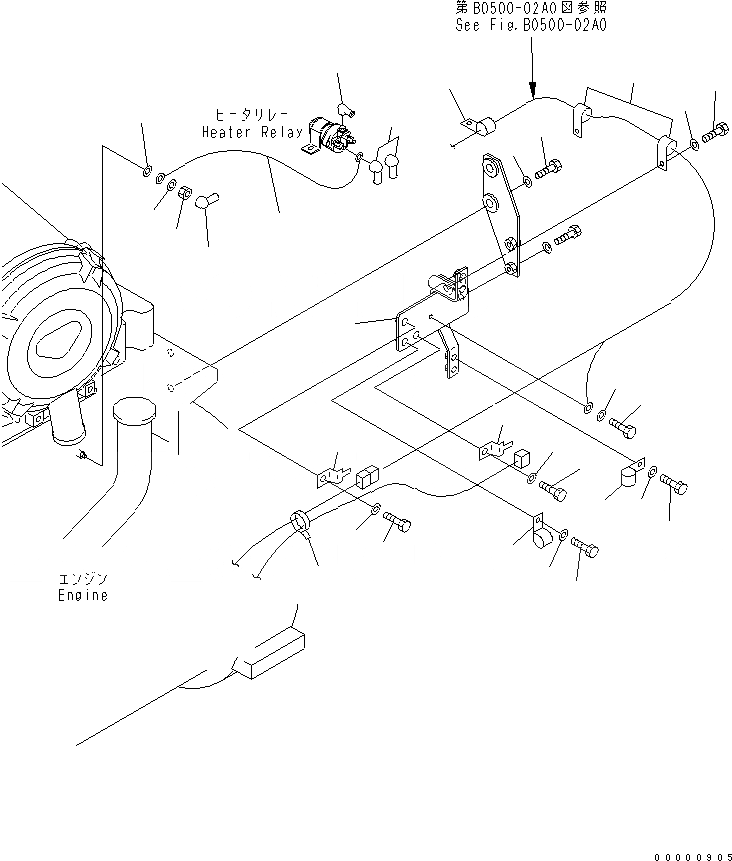 第B0500-02A0図参照
See Fig.B0500-02A0

ヒータリレー
Heater Relay

エンジン
Engine

00000905