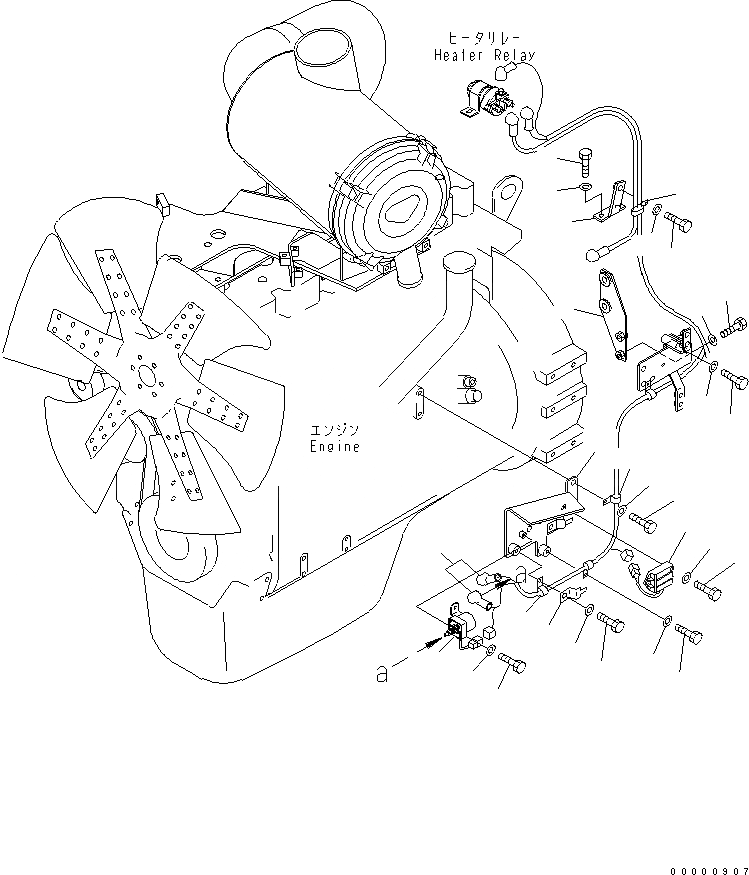 ヒータリレー
Heater Relay

エンジン
Engine

a

00000907