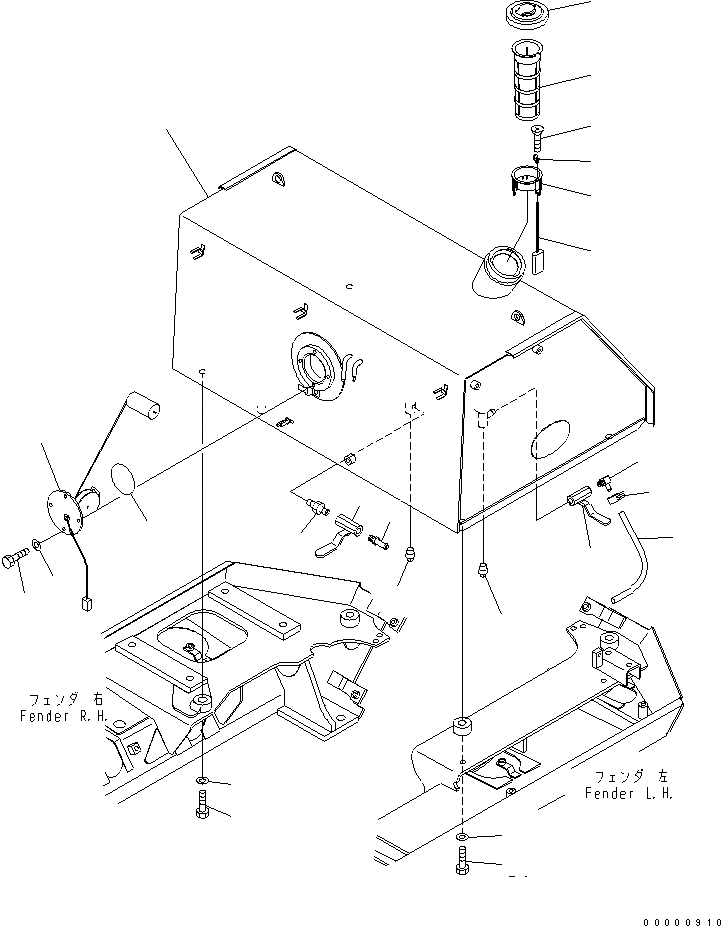 フェンダ 右
Fender R.H.

フェンダ 左
Fender L.H.

00000910