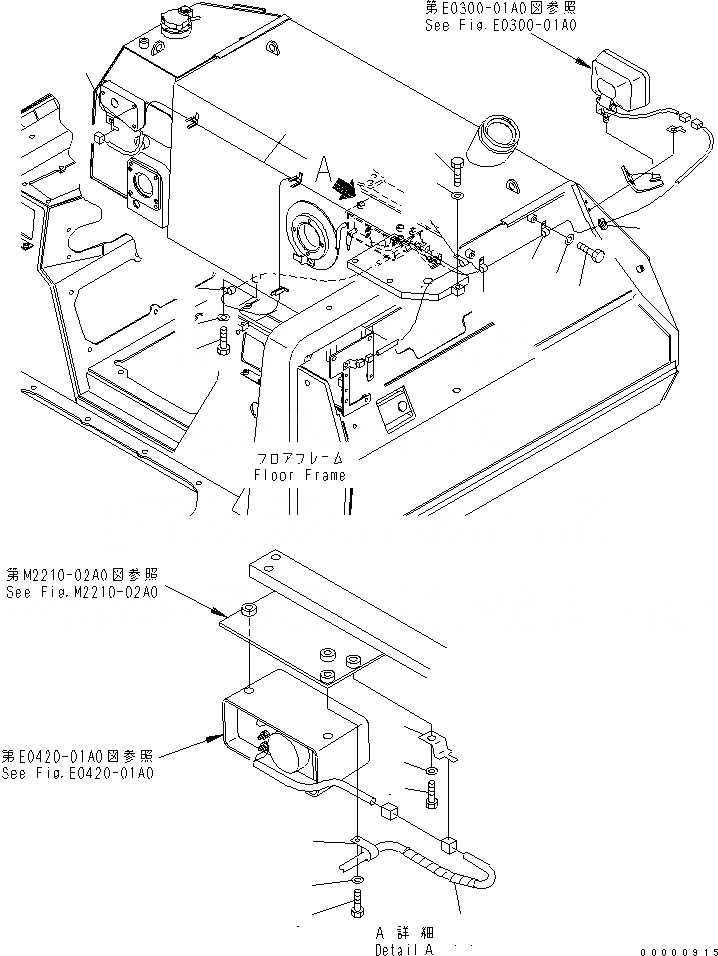 第E0300-01A0図参照
See Fig.E0300-01A0

A

フロアフレーム
Floor Frame

第M2210-02A0図参照
See Fig.M2210-02A0

第E0420-01A0図参照
See Fig.E0420-01A0

A 詳細
Detail A

00000915