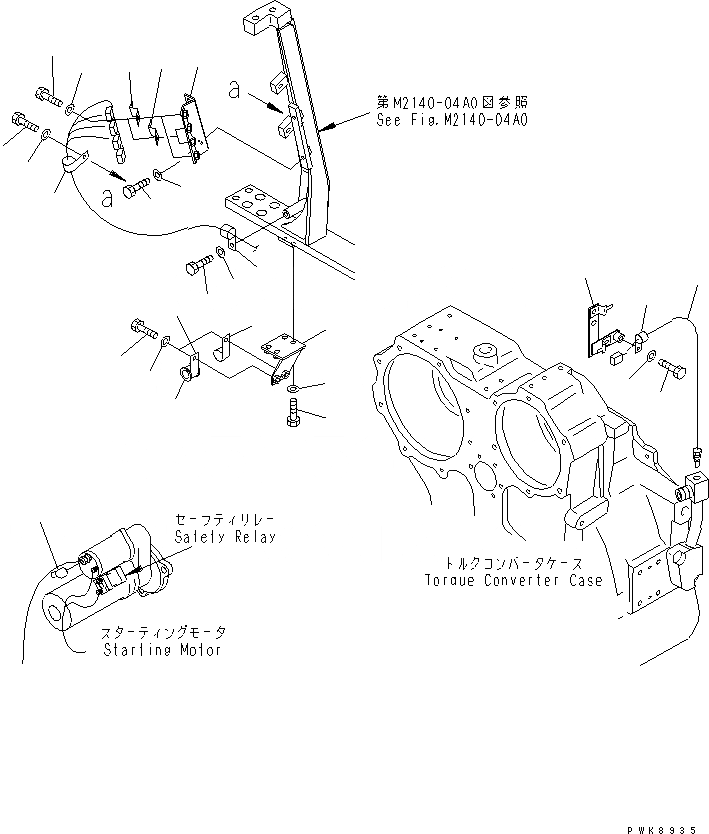 a

第M2140-04A0図参照
See Fig.M2140-04A0

a

セーフティリレー
Safety Relay

スターティングモータ
Starting Motor

トルクコンバータケース
Torque Converter Case

PWK8935