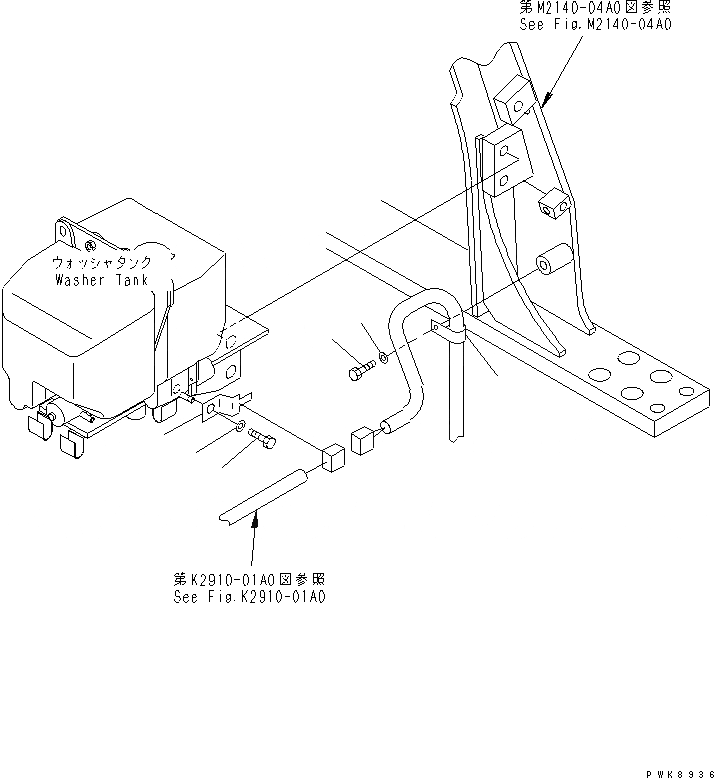 第M2140-04A0図参照
See Fig.M2140-04A0

ウォッシャタンク
Washer Tank

第K2910-01A0図参照
See Fig.K2910-01A0

PWK8936