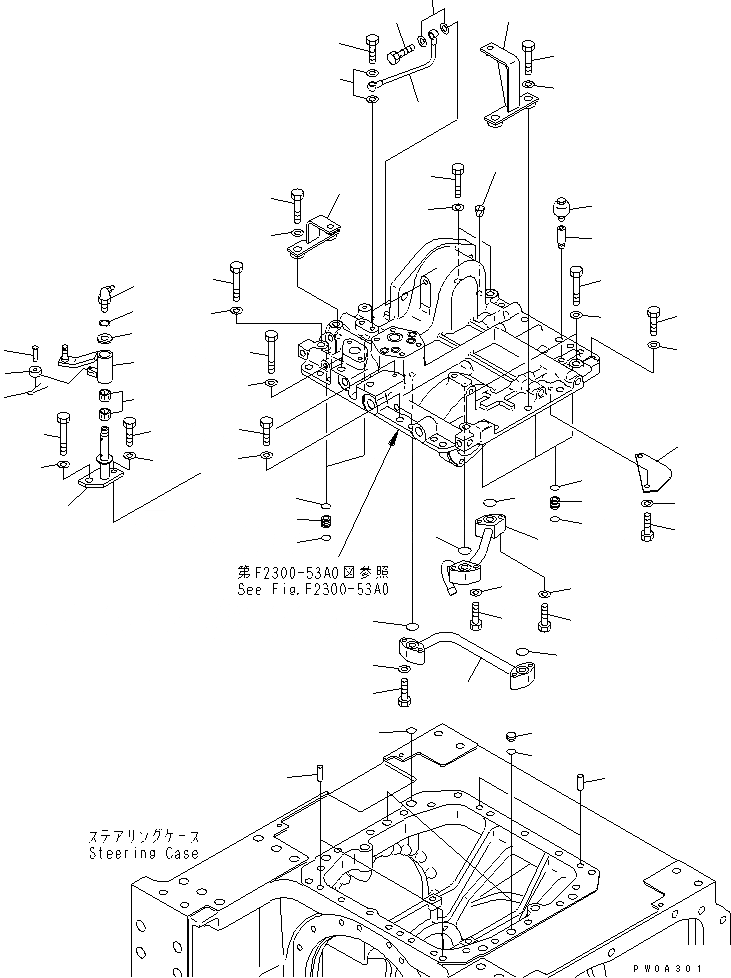 第F2300-53A0図参照
See Fig.F2300-53A0

ステアリングケース
Steering Case

PW0A301