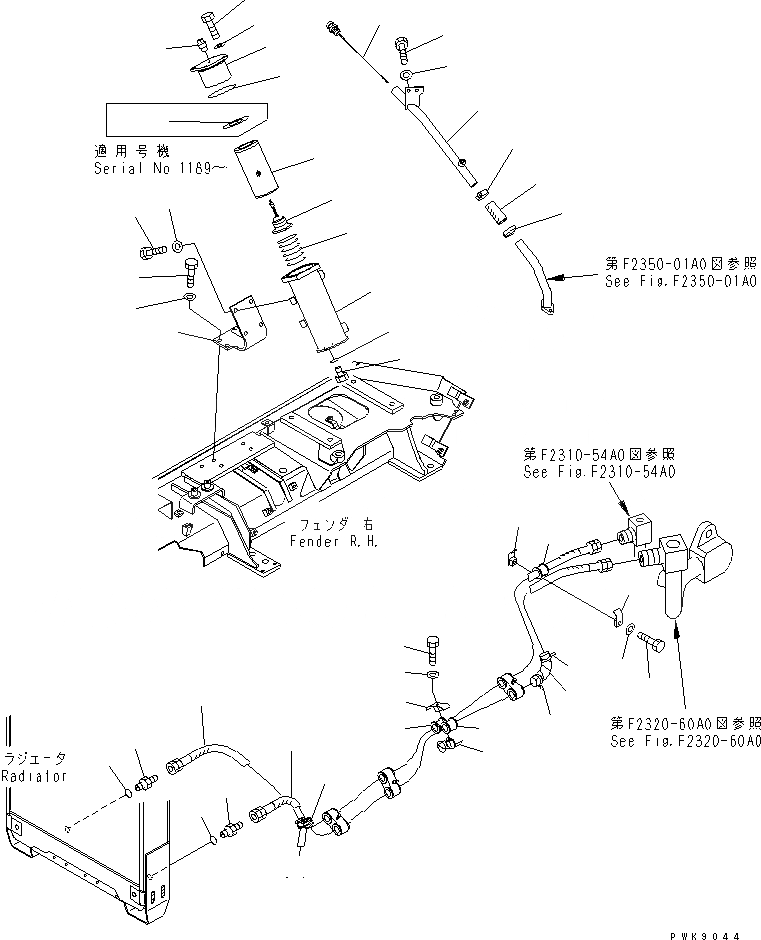 適用号機
Serial No 1169～

第F2350-01A0図参照
See Fig.F2350-01A0

第F2310-54A0図参照
See Fig.F2310-54A0

フェンダ 右
Fender R.H.

第F2320-60A0図参照
See Fig.F2320-60A0

ラジエータ
Radiator

PWK9044