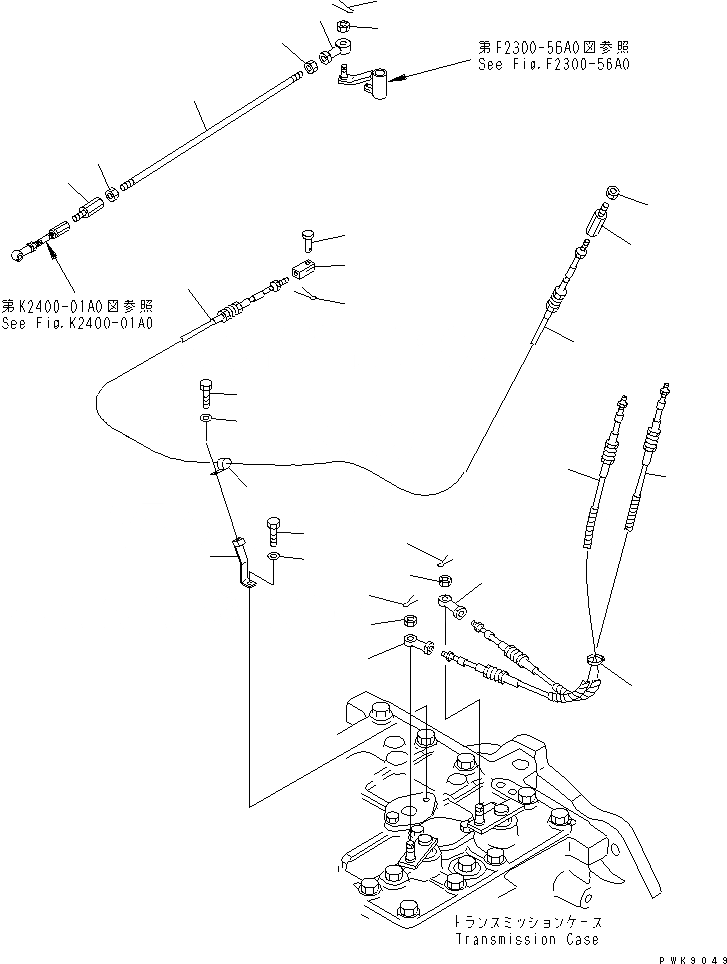 第F2300-56A0図参照
See Fig.F2300-56A0

第K2400-01A0図参照
See Fig.K2400-01A0

トランスミッションケース
Transmission Case

PWK9049