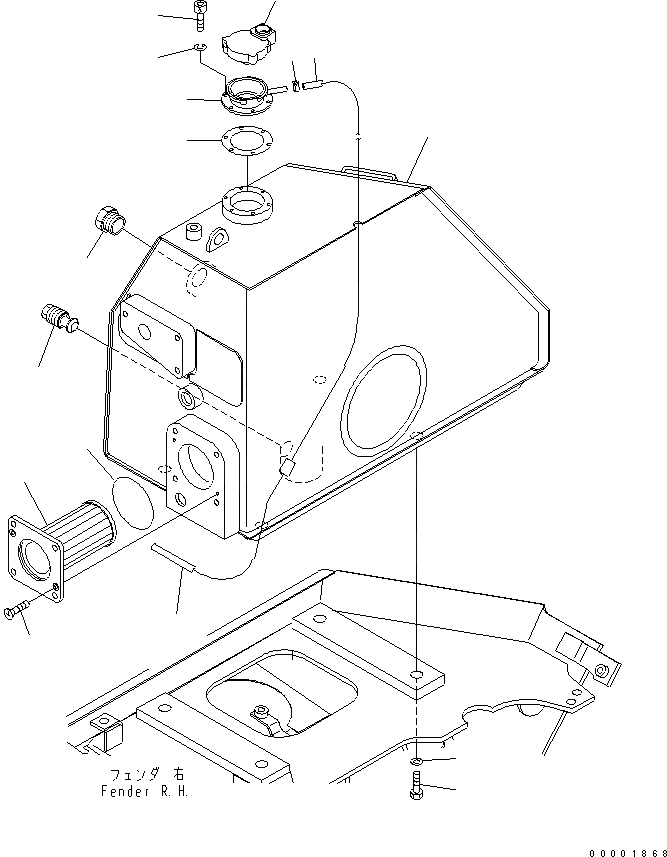 フェンダ 右
Fender R.H.

00001868