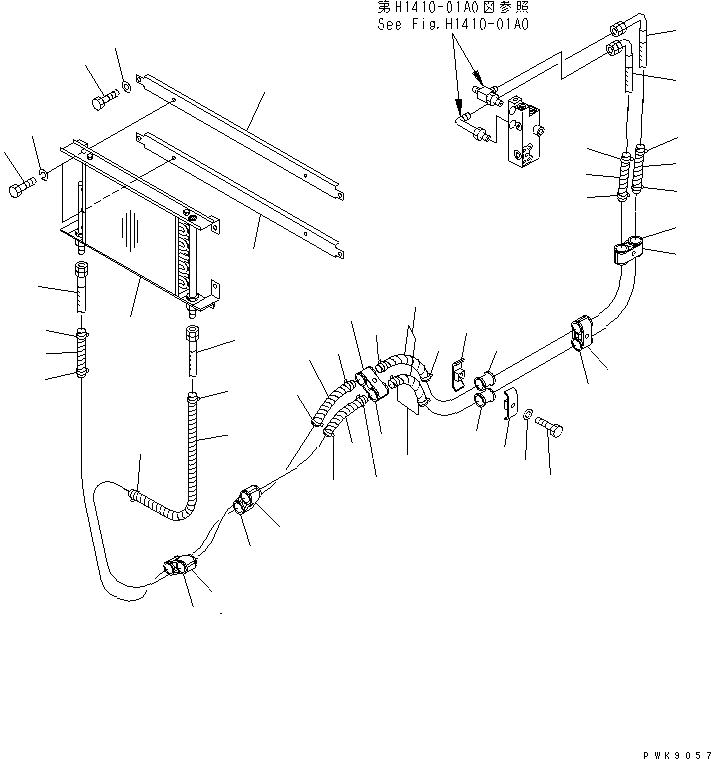 第H1410-01A0図参照
See Fig.H1410-01A0

PWK9057