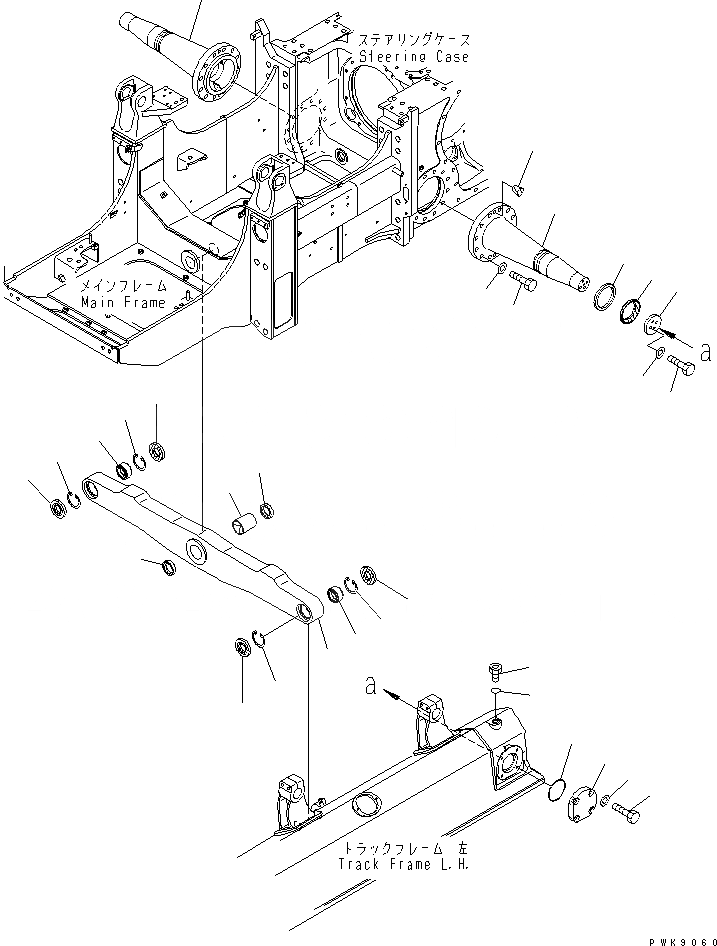 ステアリングケース
Steering Case

メインフレーム
Main Frame

a

a

トラックフレーム 左
Track Frame L.H.

PWK9060