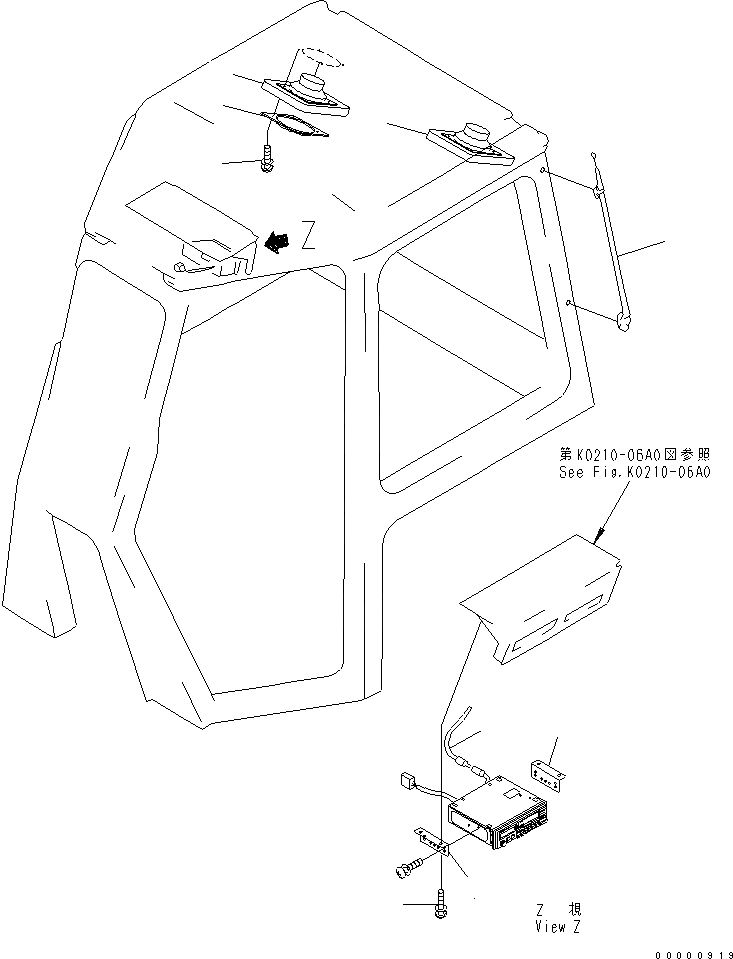 Z

第K0210-06A0図参照
See Fig.K0210-06A0

Z 視
View Z

00000913