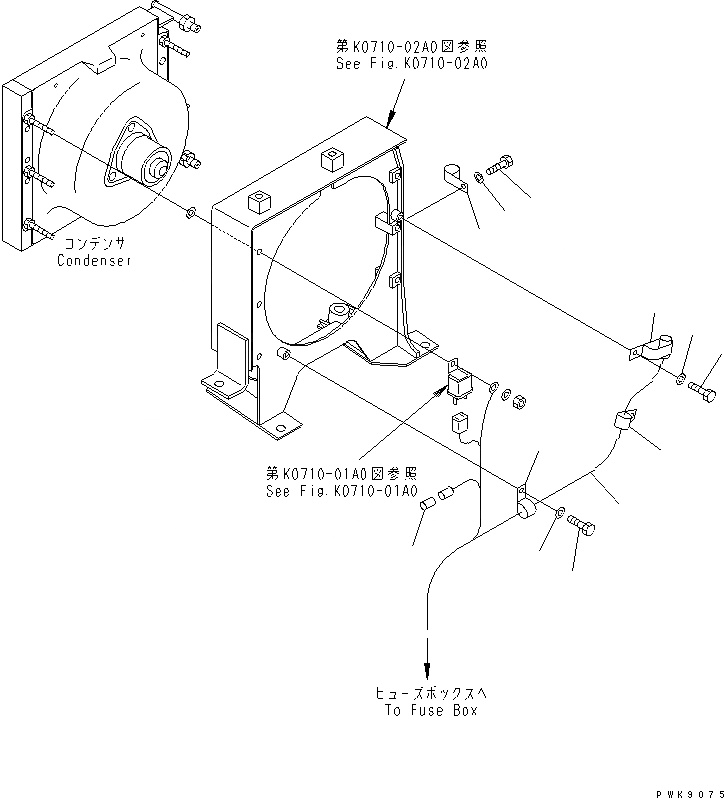 第K0710-02A0図参照
See Fig.K0710-02A0

コンデンサ
Condenser

第K0710-01A0図参照
See Fig.K0710-01A0

ヒューズボックスへ
To Fuse Box

PWK9075