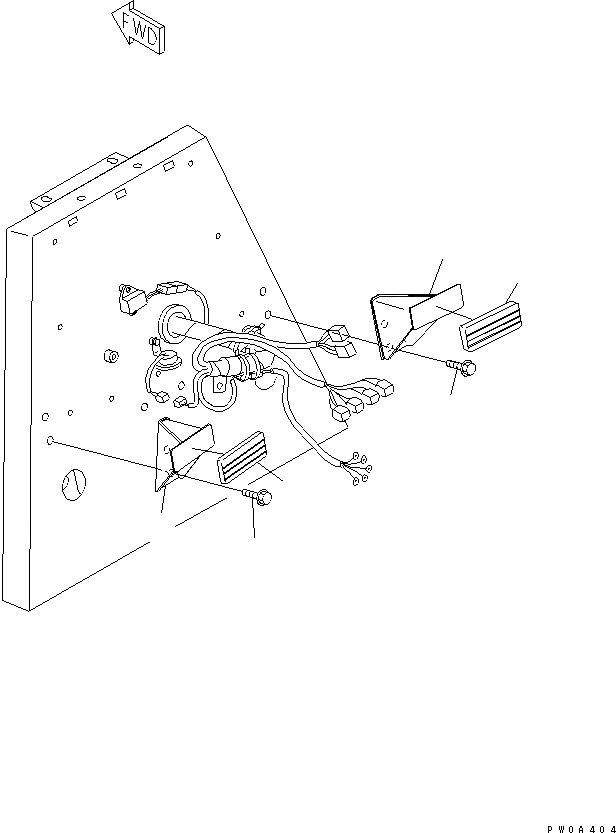 FWD

PW0A404