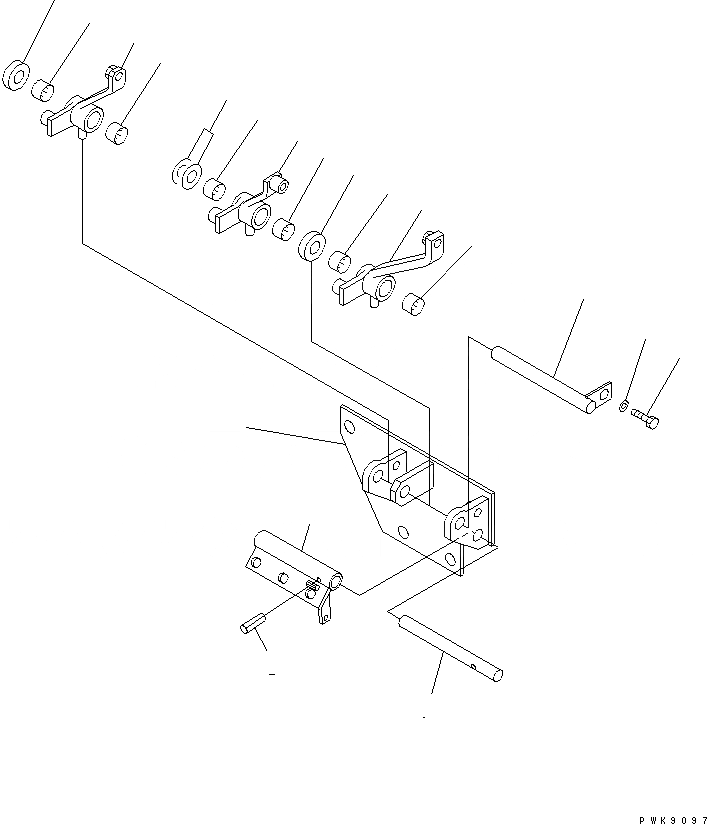 PWK9097