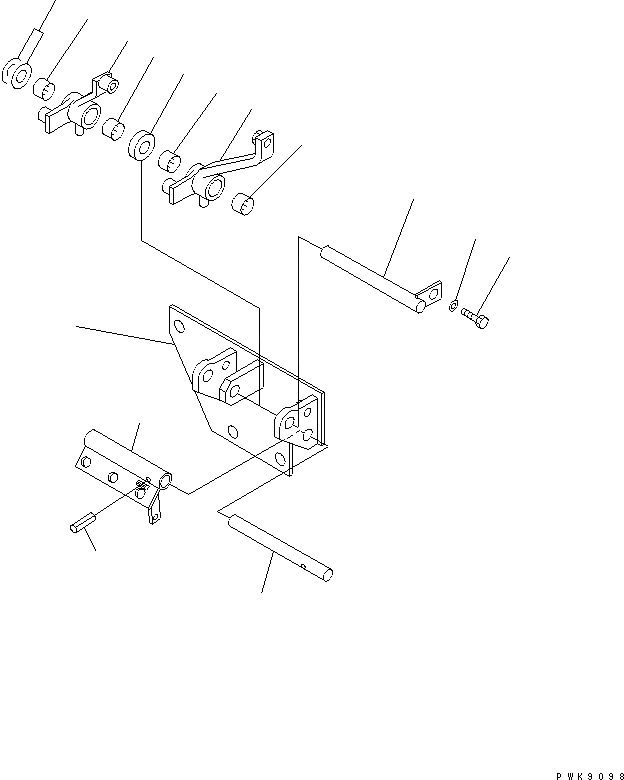 PWK9098