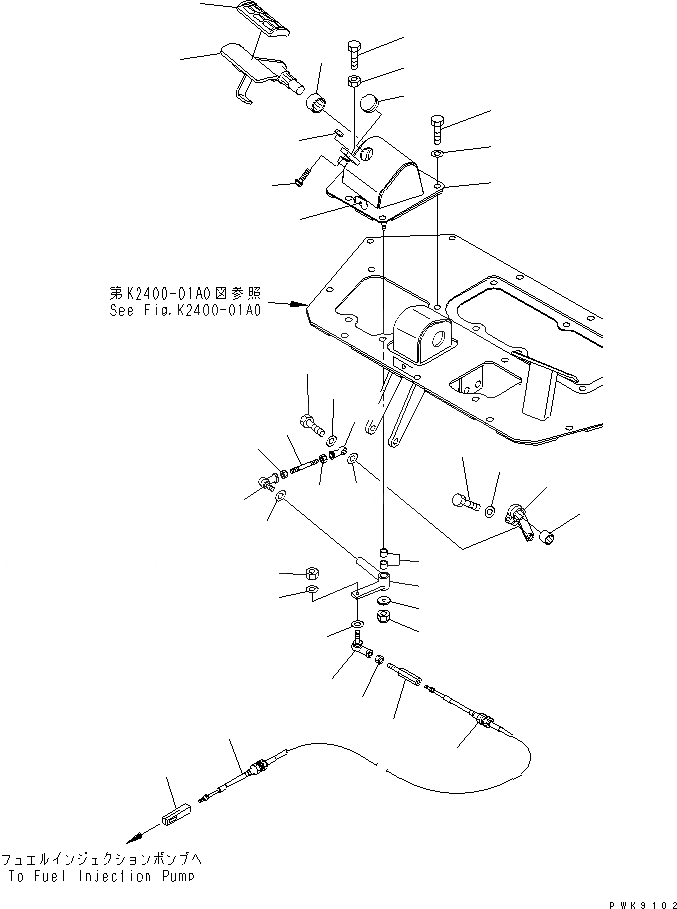 第K2400-01A0図参照
See Fig.K2400-01A0

フュエルインジェクションポンプへ
To Fuel Injection Pump

PWK9102