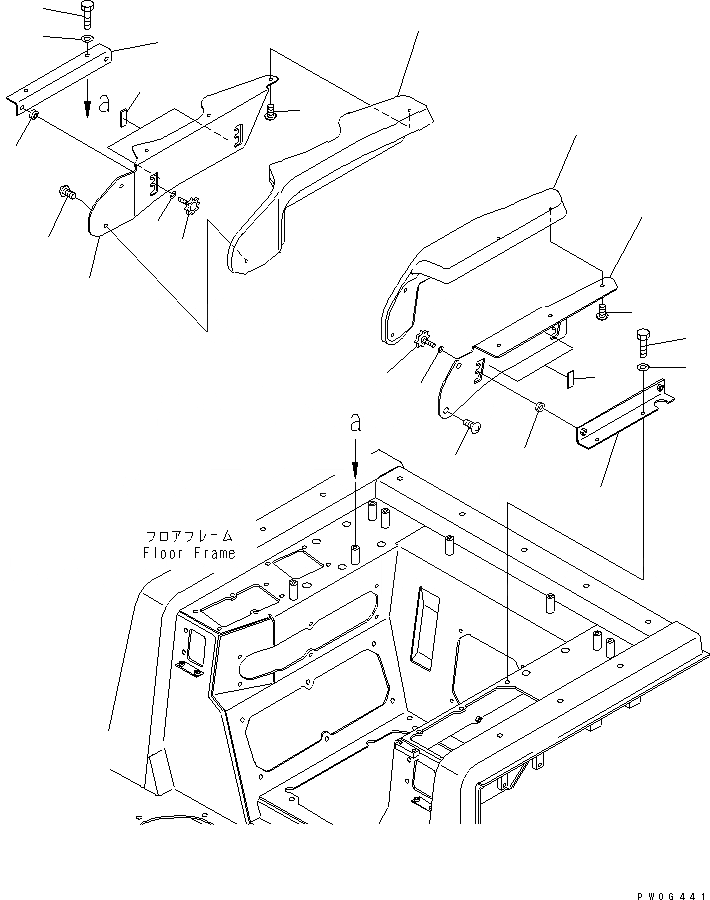 a

a

フロアフレーム
Floor Frame

PW0G441