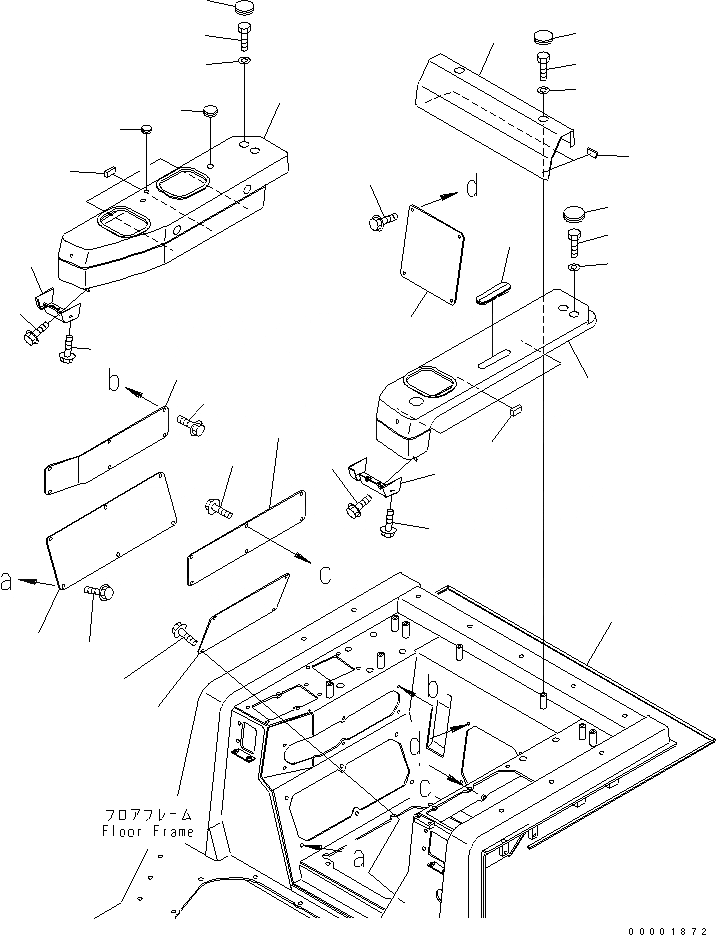 d
b
c
a
b
d
c
a
フロアフレーム
Floor Frame
00001872