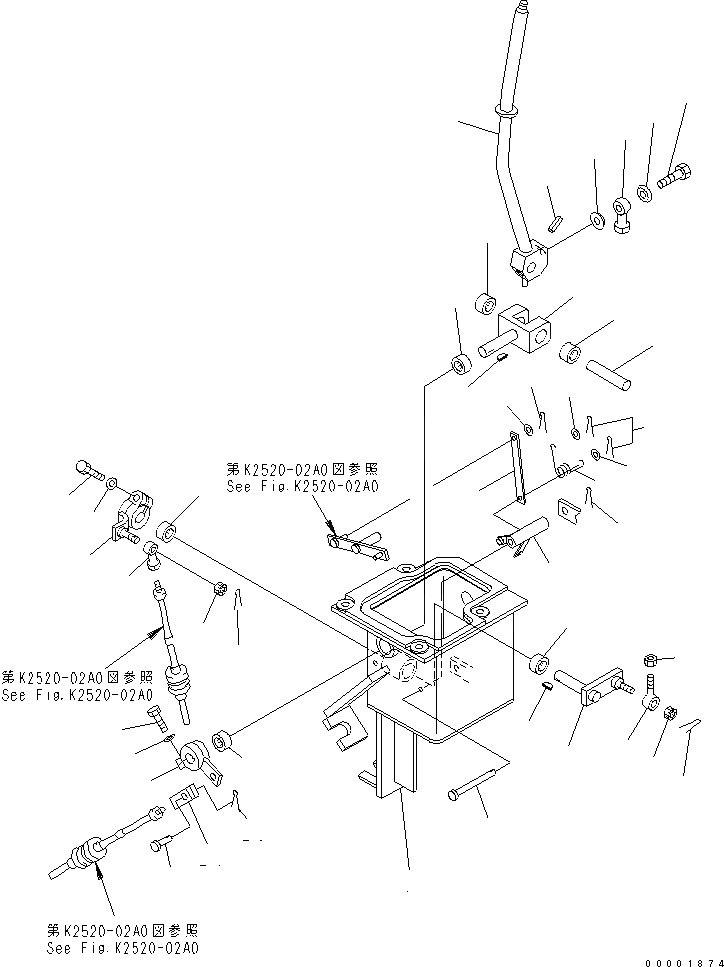 第K2520-02A0図参照
See Fig.K2520-02A0

第K2520-02A0図参照
See Fig.K2520-02A0

第K2520-02A0図参照
See Fig.K2520-02A0

00001874