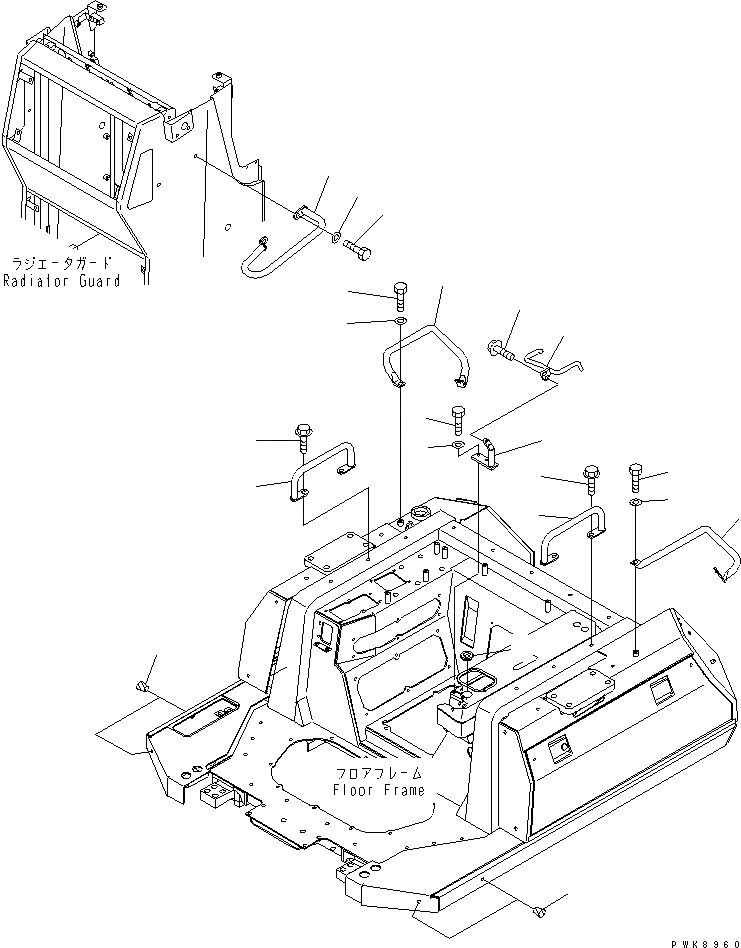 ラジエータガード
Radiator Guard

フロアフレーム
Floor Frame

PWK8960