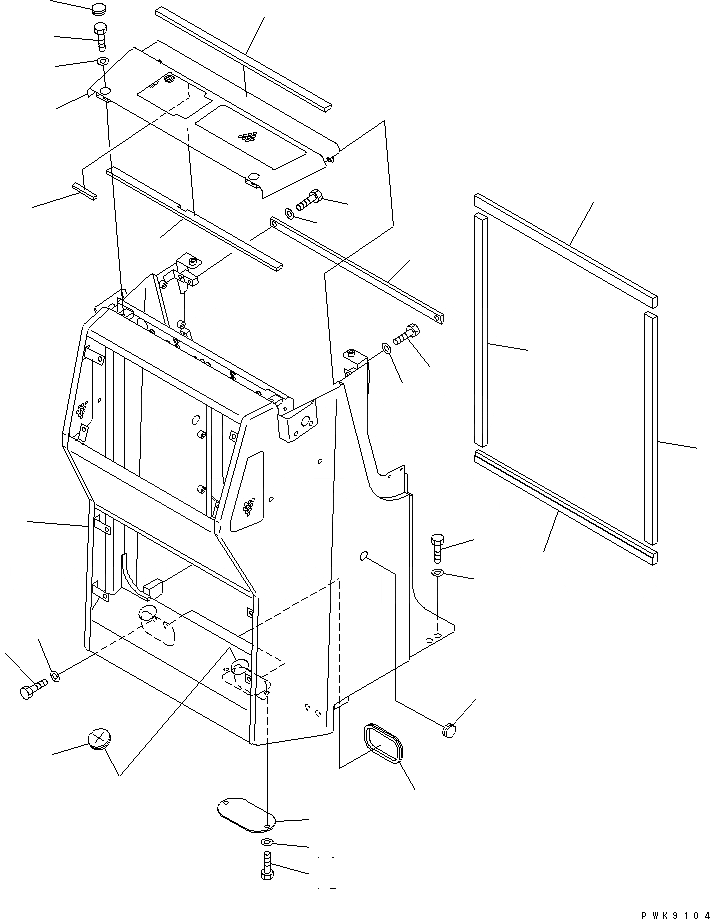 PWK9104