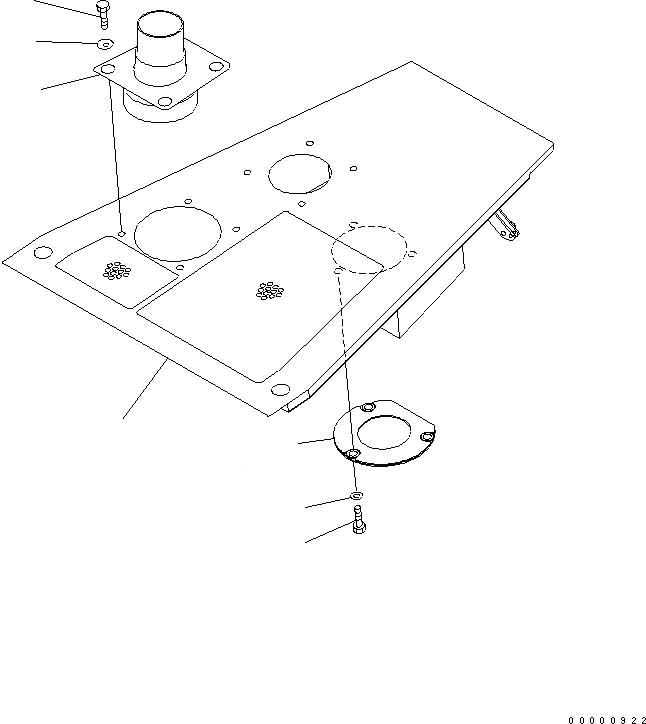 00000922