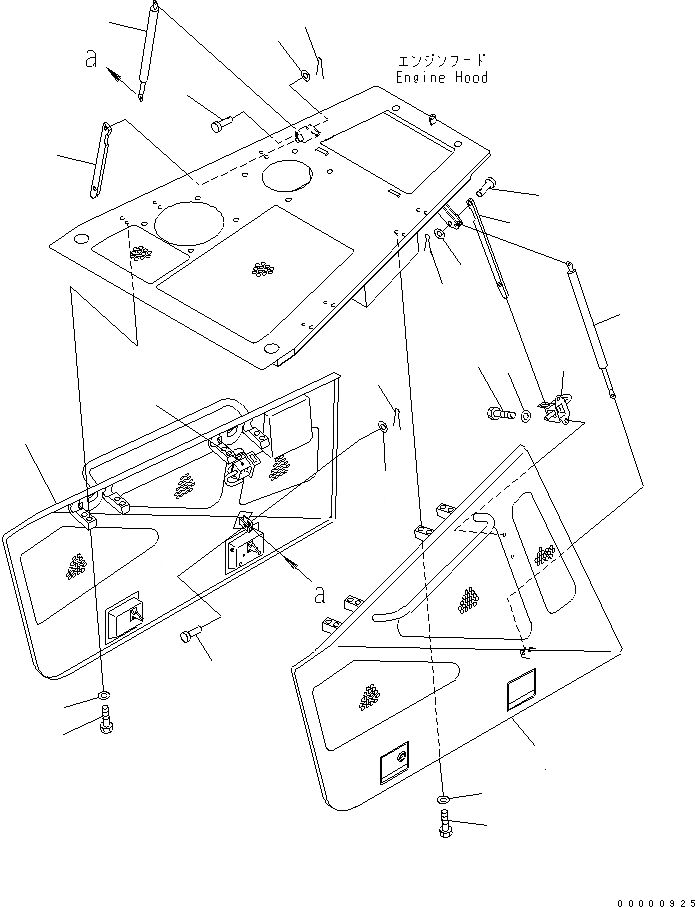 a

エンジンフード
Engine Hood

a

00000925