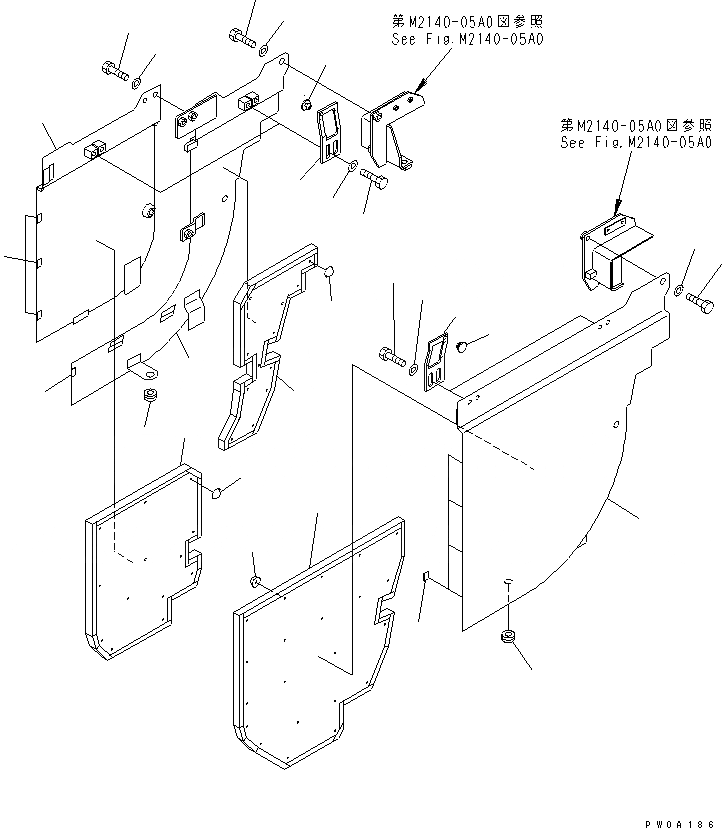 第M2140-05A0図参照
See Fig.M2140-05A0

第M2140-05A0図参照
See Fig.M2140-05A0

PW0A186