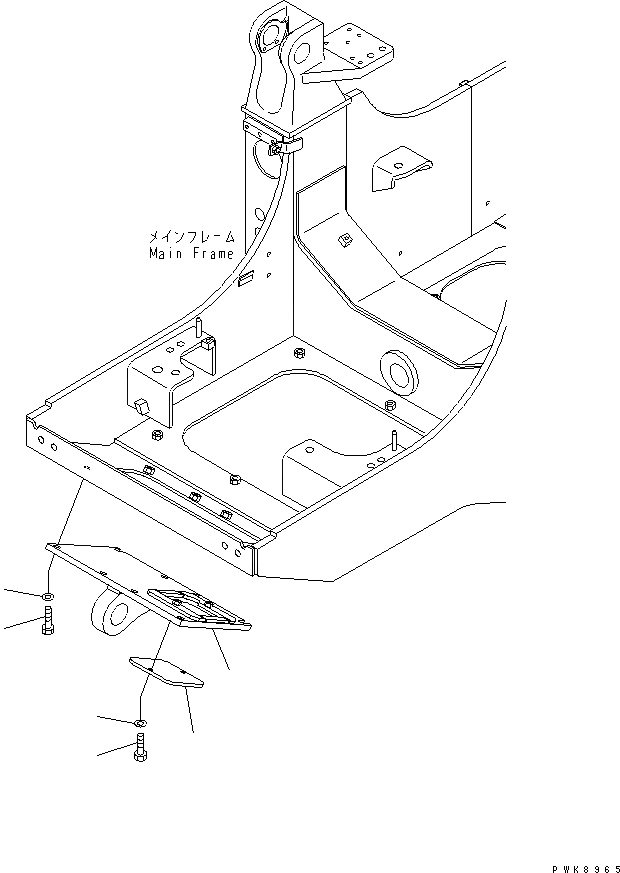 メインフレーム
Main Frame

PWK8965