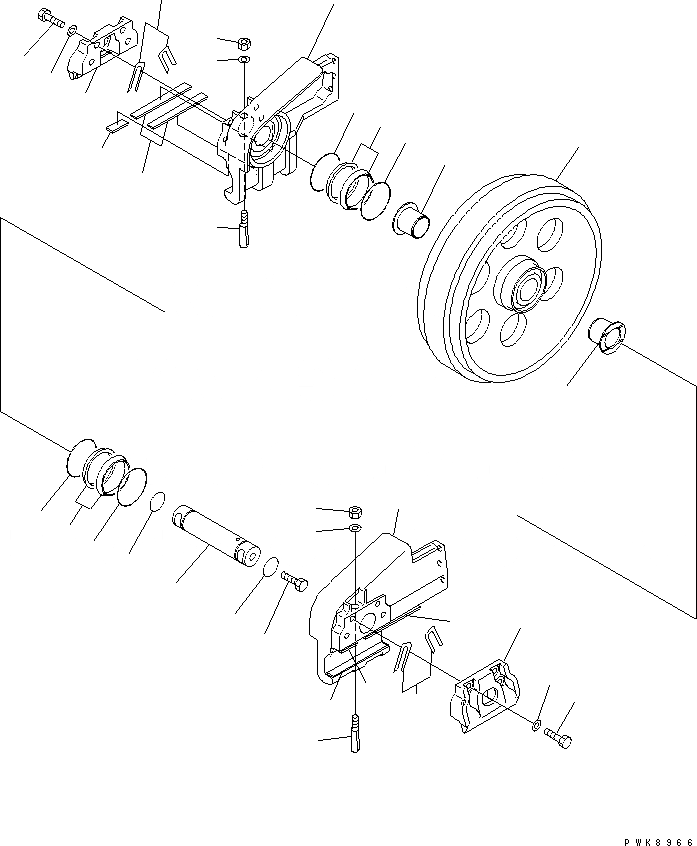 PWK8966