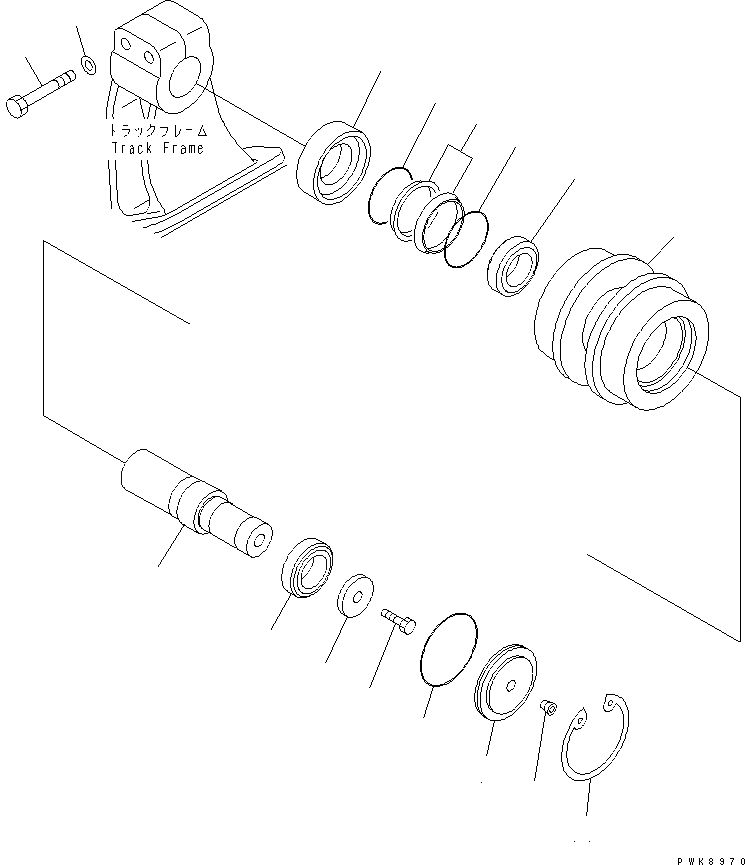 トラックフレーム
Track Frame

PWK8970