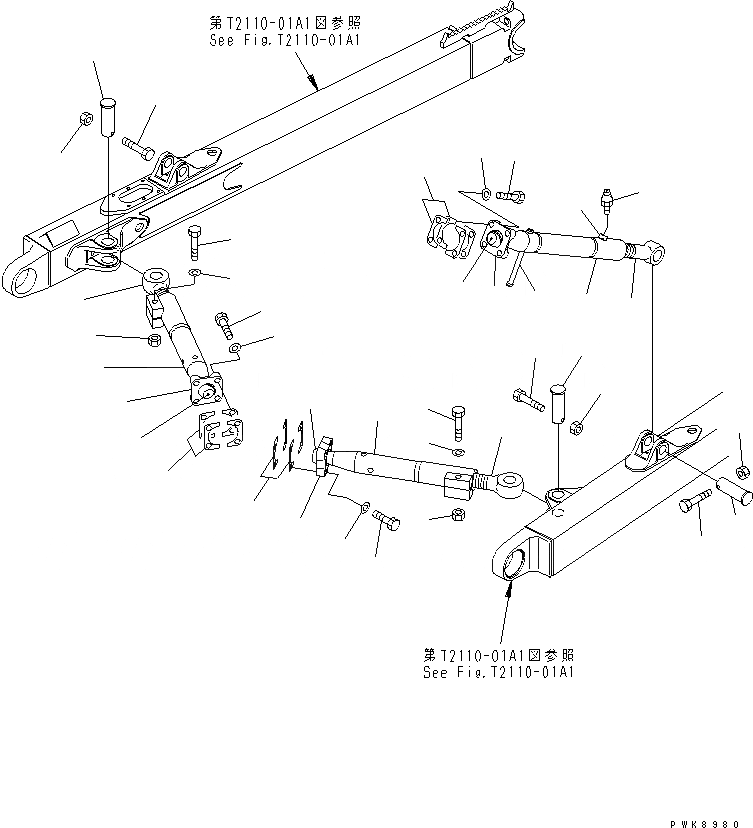 第T2110-01A1図参照
See Fig.T2110-01A1

第T2110-01A1図参照
See Fig.T2110-01A1

PWK8980