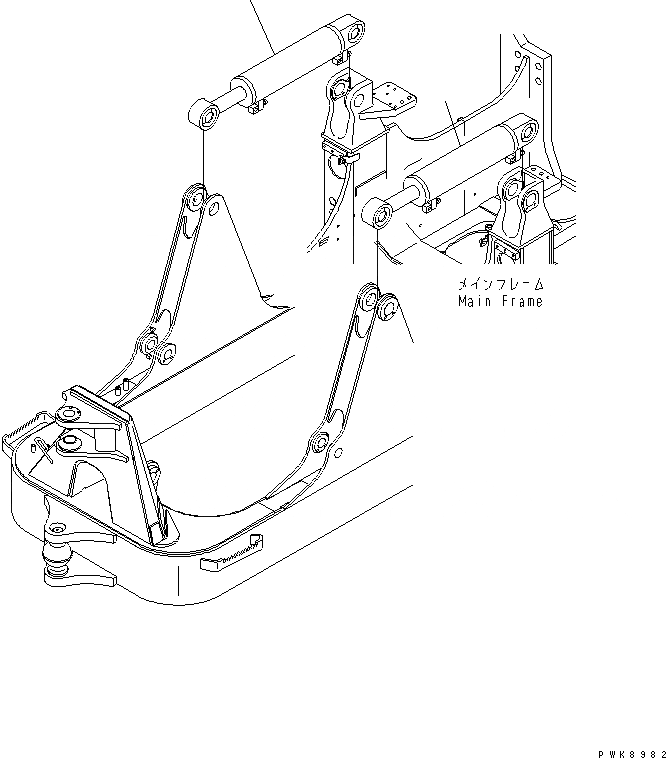 メインフレーム
Main Frame

PWK8982