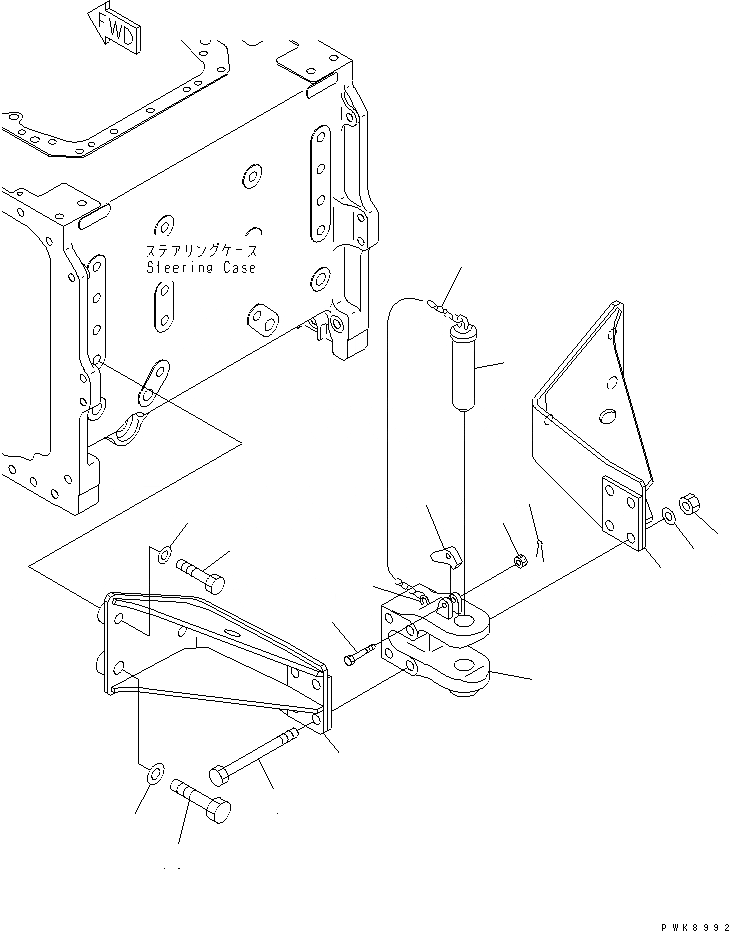 FWD

ステアリングケース
Sleering Case

PWK8992