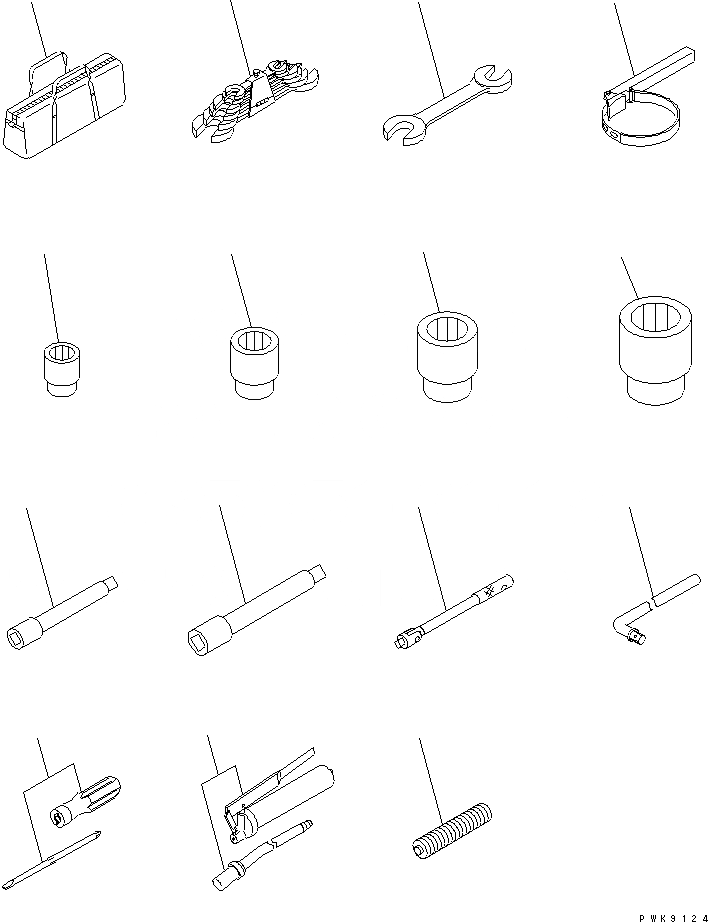 PWK9124