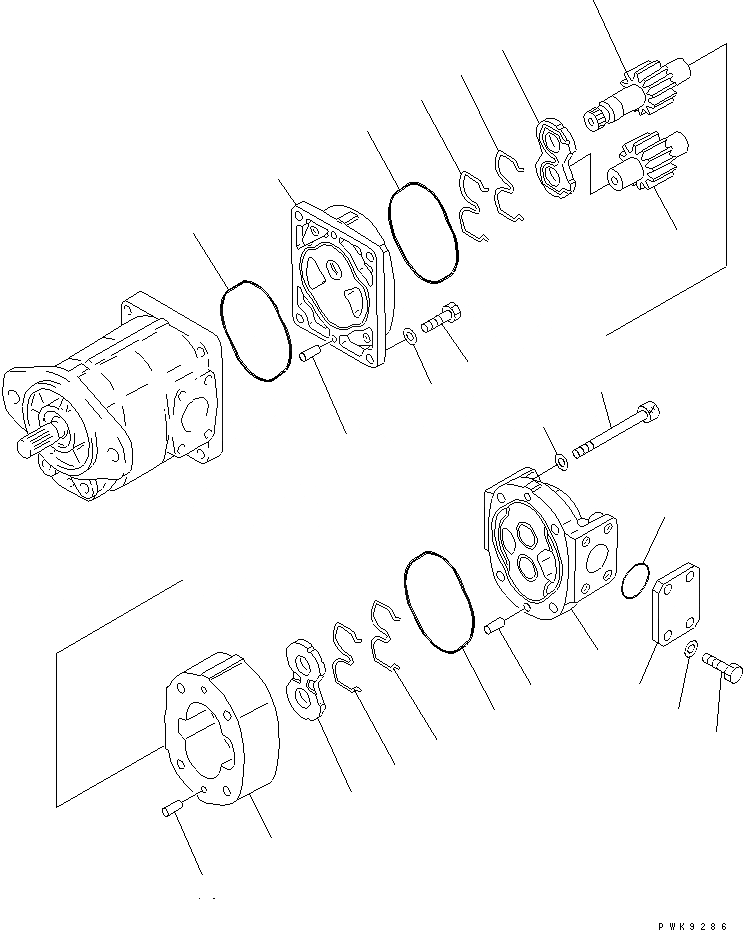 PWK9286