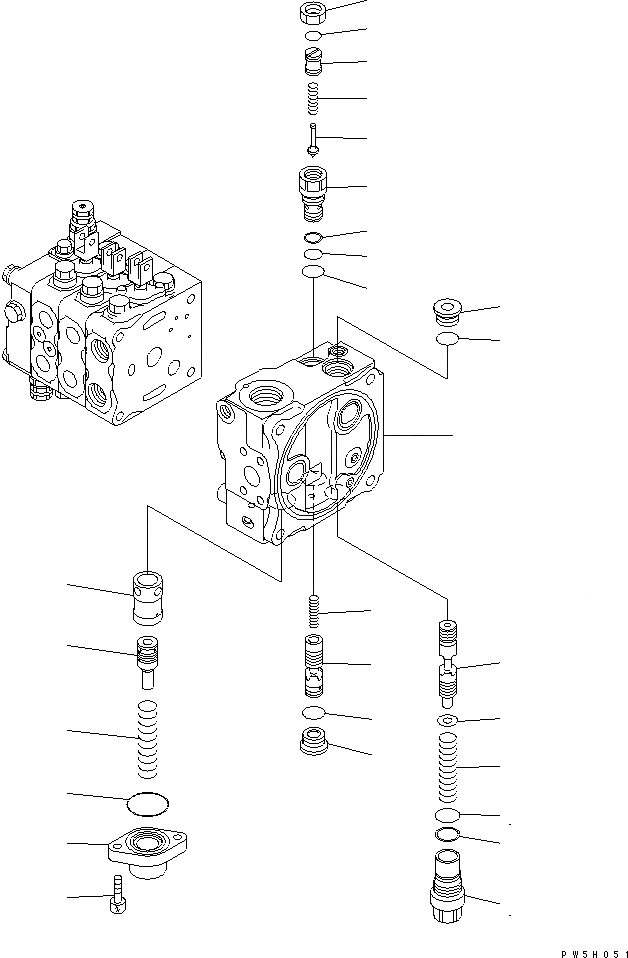 PW5H051