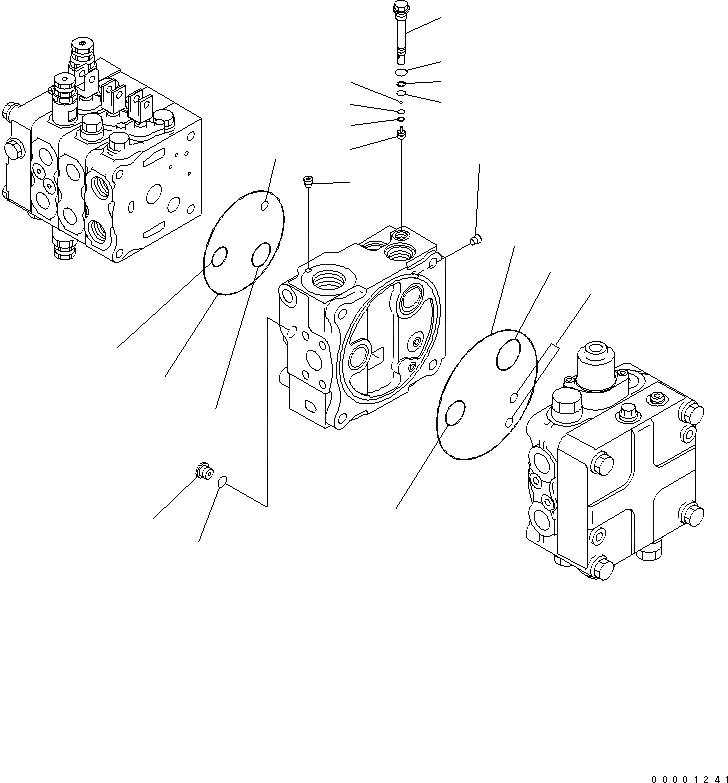 00001241