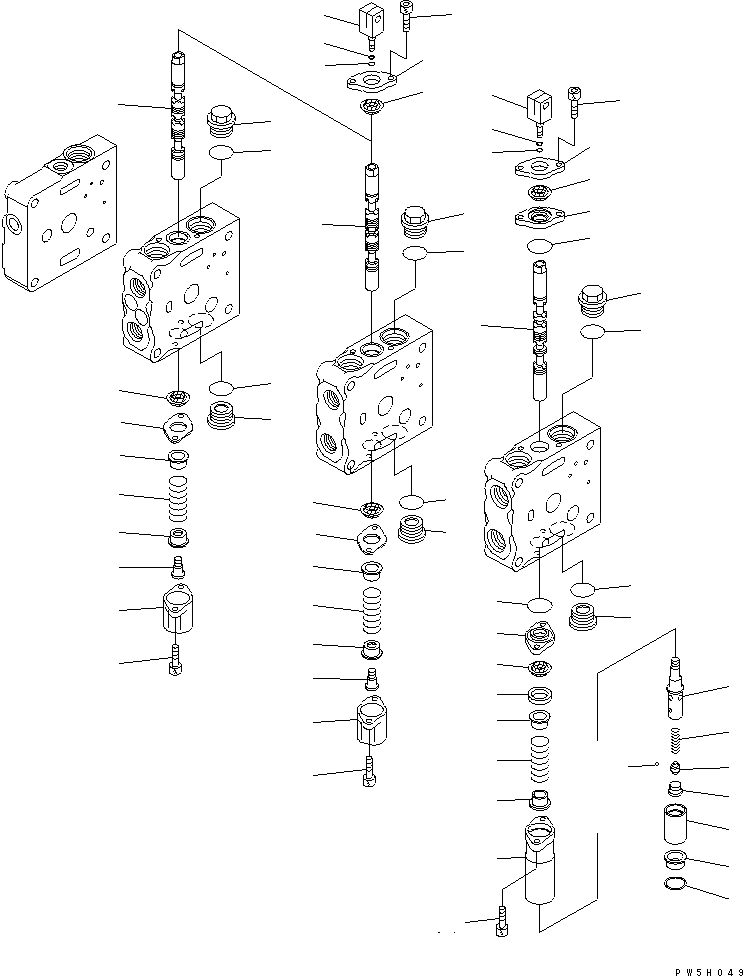 PW5H049