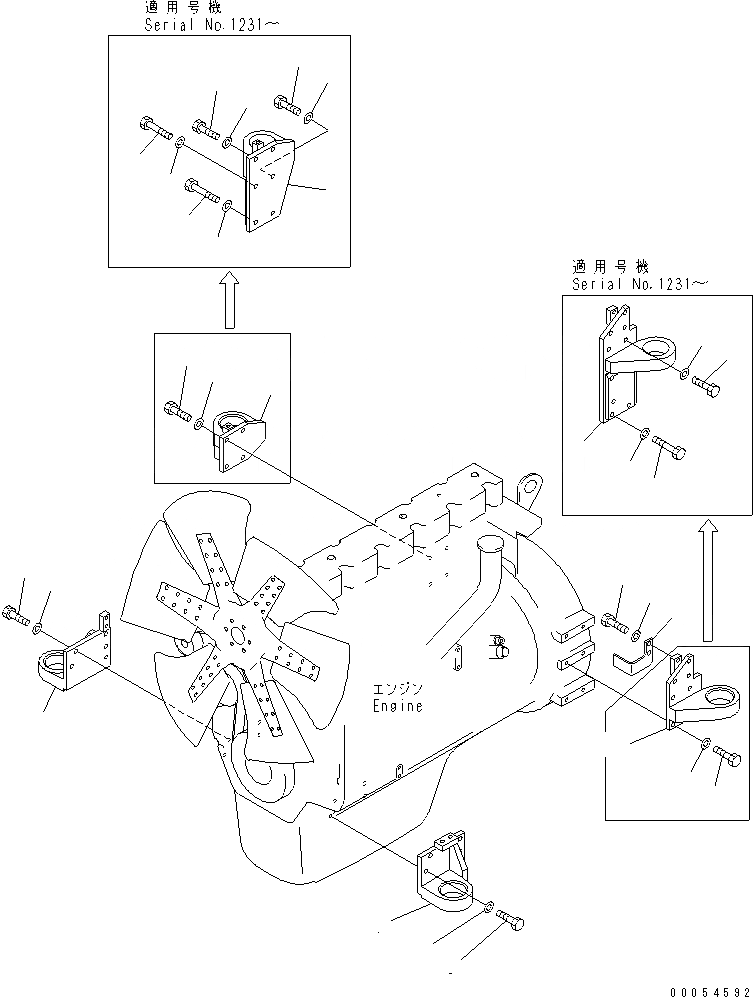 適用号機
Serial No.1231～

適用号機
Serial No.1231～

エンジン
Engine

00054592