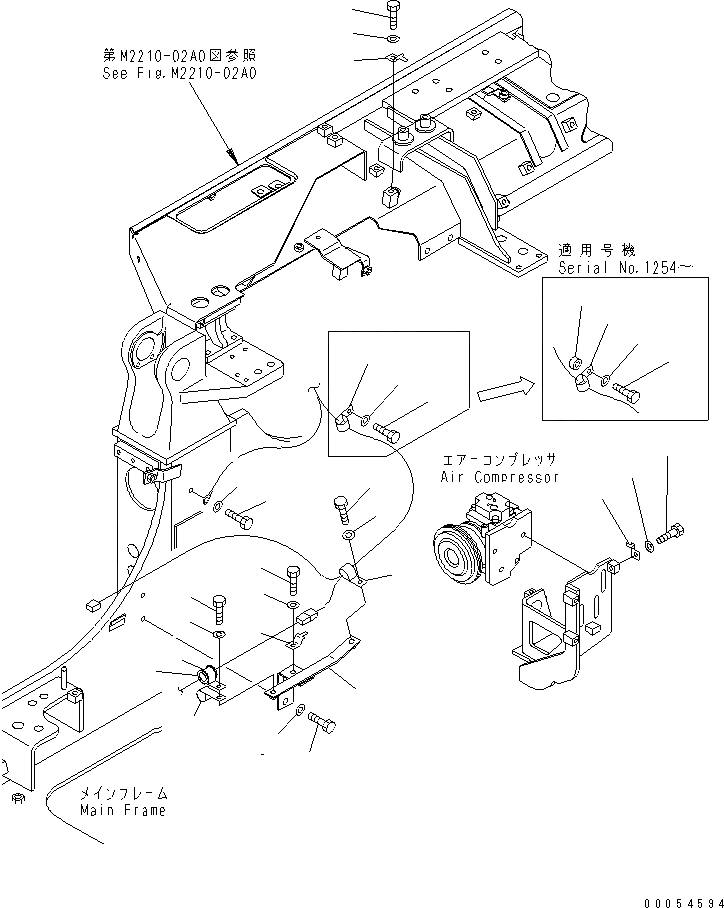 第M2210-02A0図参照
See Fig.M2210-02A0

適用号機
Serial No.1254~

エアーコンプレッサ
Air Compressor

メインフレーム
Main Frame

00054594