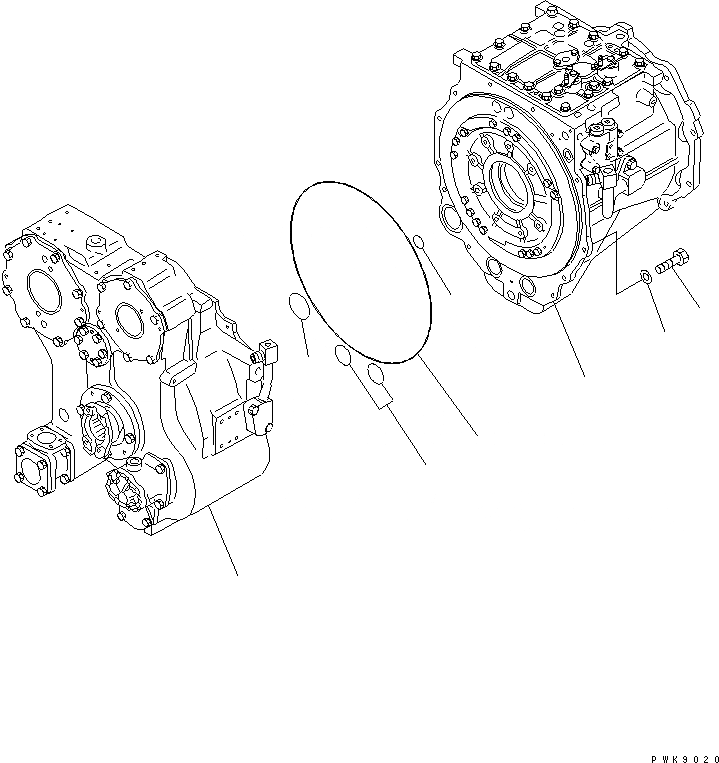 PWK9020