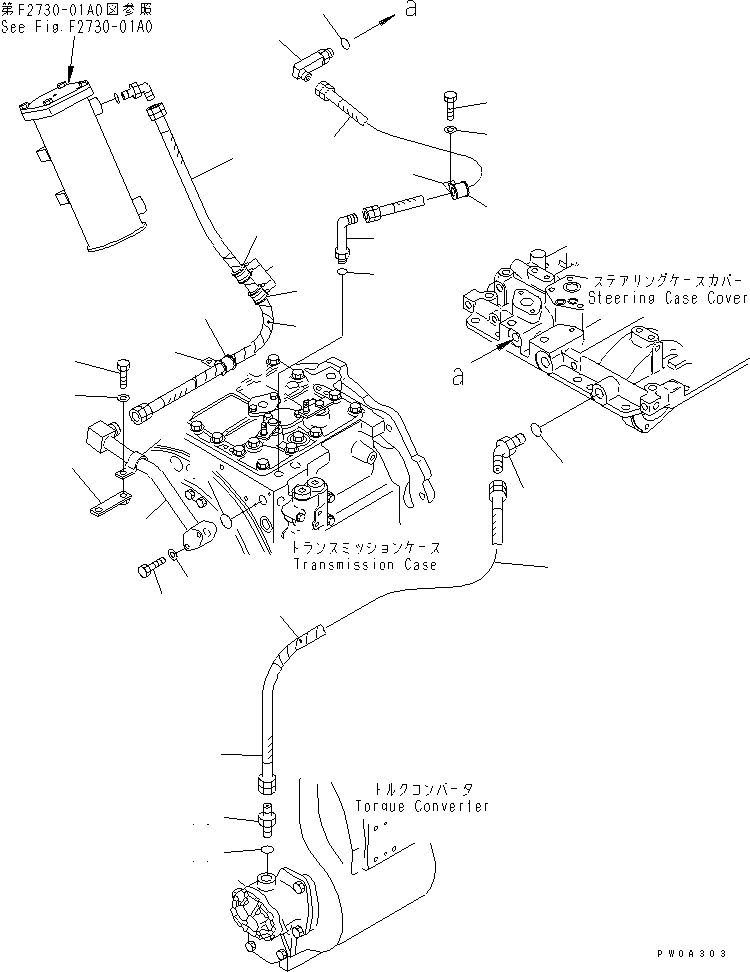 第F2730-01A0図参照
See Fig.F2730-01A0

a

ステアリングケースカバー
Steering Case Cover

a

トランスミッションケース
Transmission Case

トルクコンバータ
Torque Converter

PW0A303