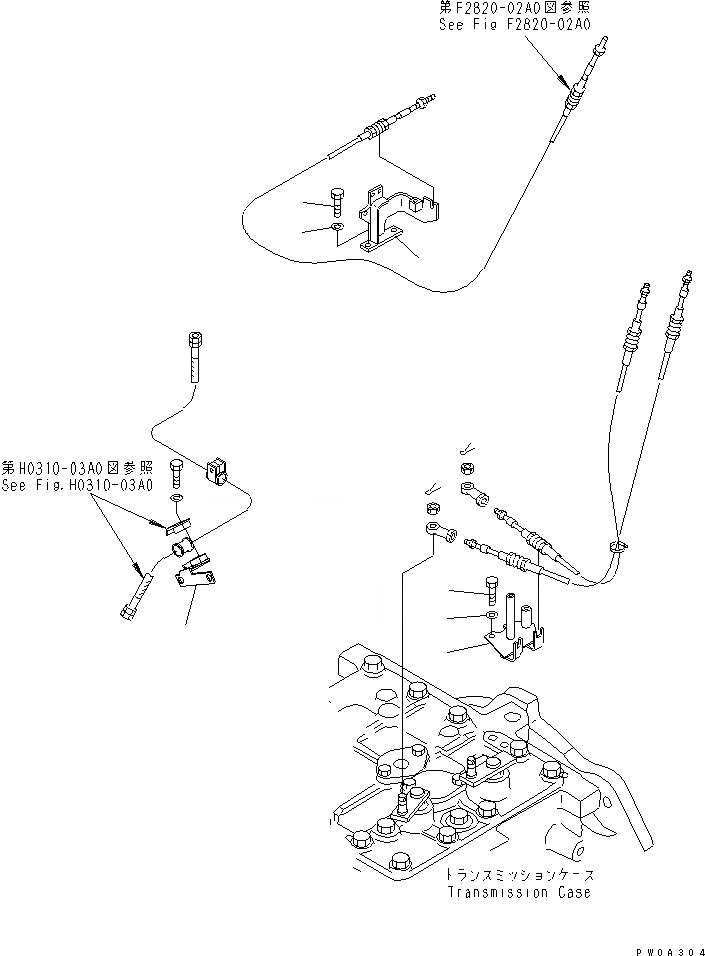 第F2820-02A0図参照
See Fig F2820-02A0

第H0310-03A0図参照
See Fig.H0310-03A0

トランスミッションケース
Transmission Case

PW0A304