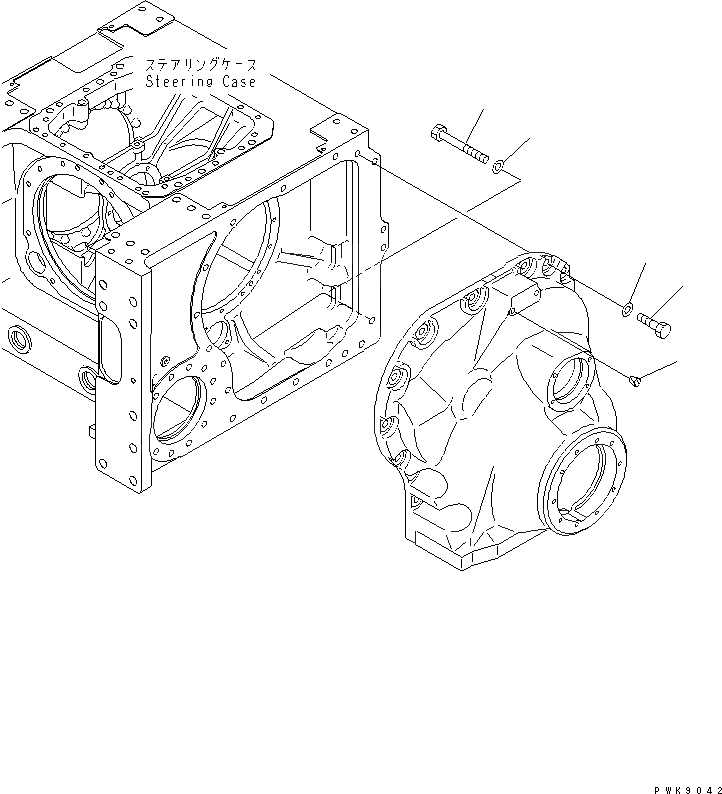 ステアリングケース
Steering Case

PWK9042