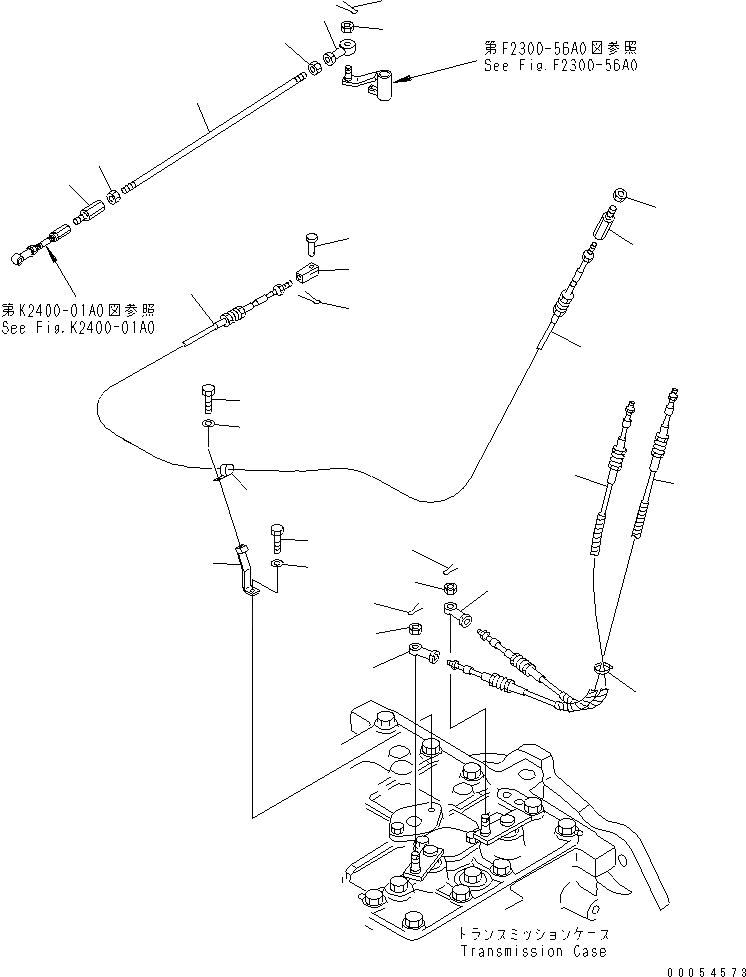 第F2300-56A0図参照
See Fig.F2300-56A0

第K2400-01A0図参照
See Fig.K2400-01A0

トランスミッションケース
Transmission Case

00054573