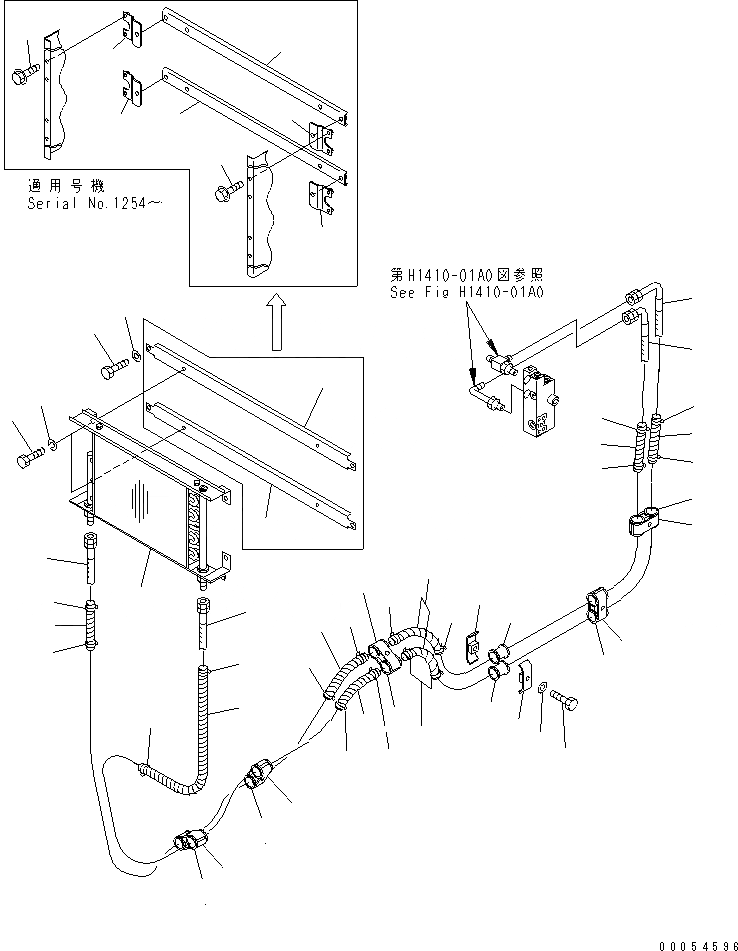 適用号機
Serial No.1254～

第H1410-01A0図参照
See Fig H1410-01A0

00054596