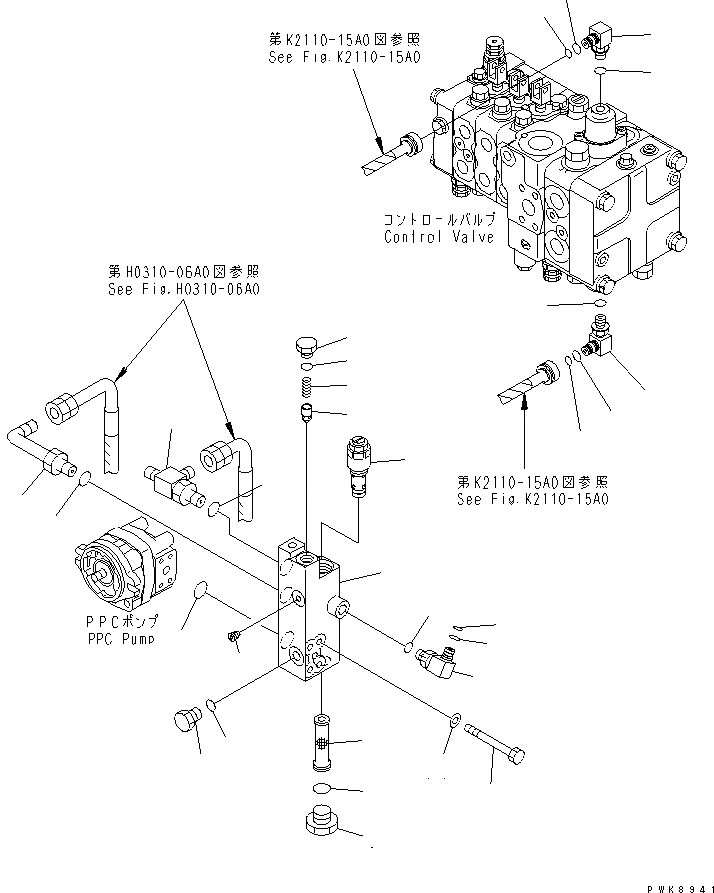 第K2110-15A0図参照
See Fig.K2110-15A0

コントロールバルブ
Control Valve

第H0310-06A0図参照
See Fig.H0310-06A0

第K2110-15A0図参照
See Fig.K2110-15A0

PPCポンプ
PPC Pump

PWK8941