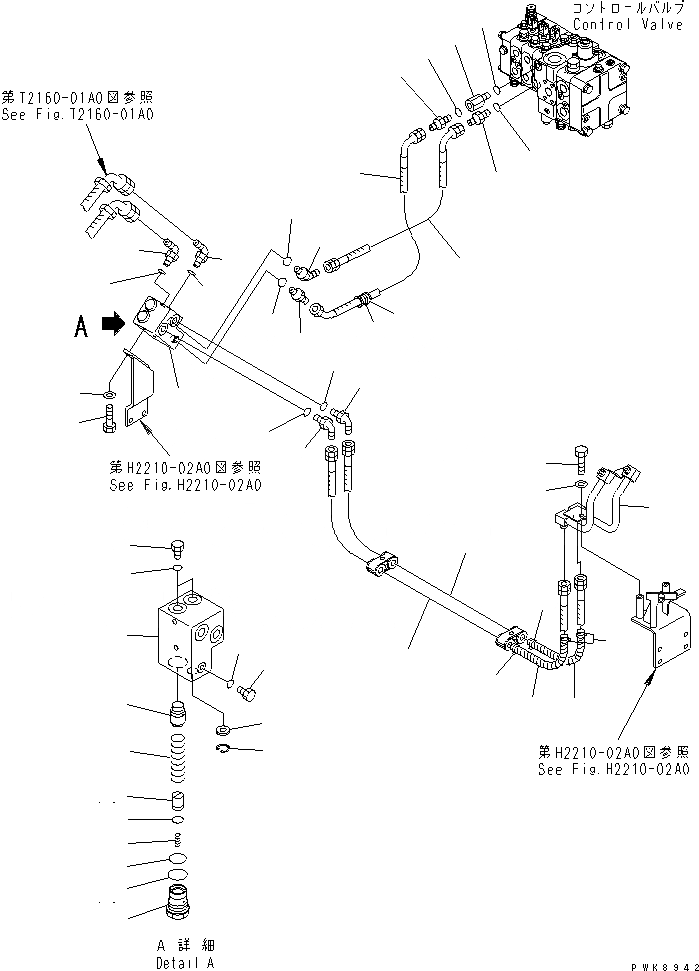 コントロールバルブ
Control Valve

第T2160-01A0図参照
See Fig.T2160-01A0

A

第H2210-02A0図参照
See Fig.H2210-02A0

第H2210-02A0図参照
See Fig.H2210-02A0

A 詳細
Detail A

PWK8942