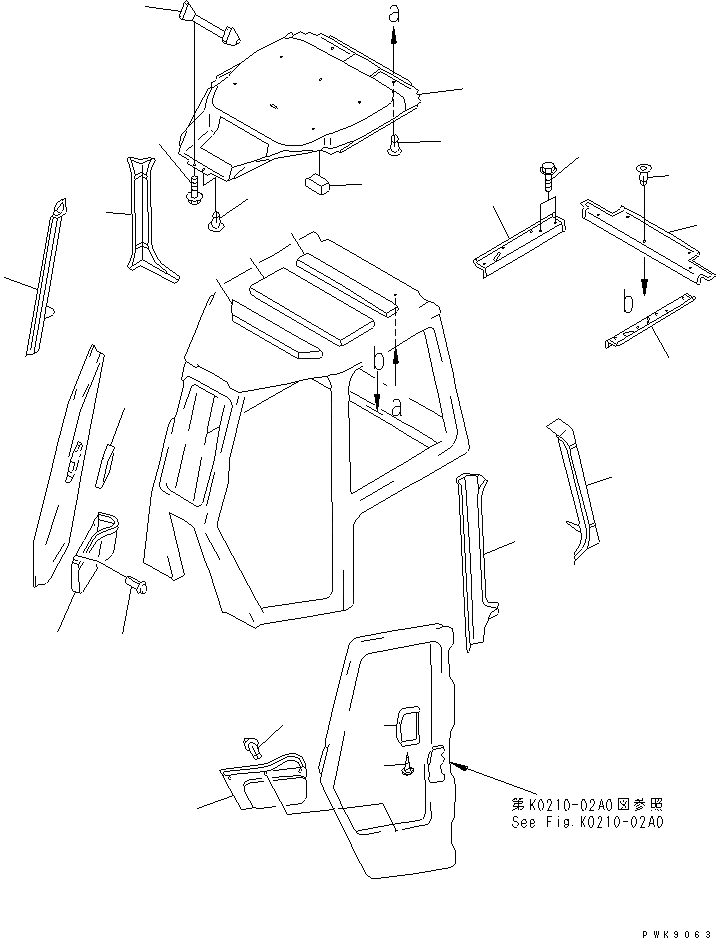 a

b

b

a

第K0210-02A0図参照
See Fig.K0210-02A0

PWK9063