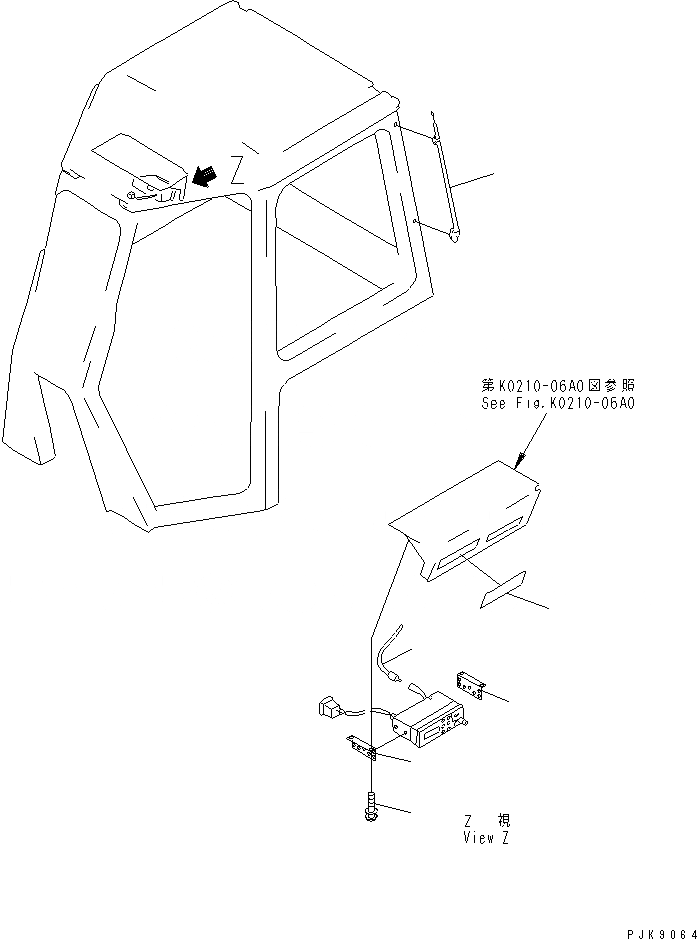 Z

第K0210-06A0図参照
See Fig.K0210-06A0

Z 視
View Z

PJK9064